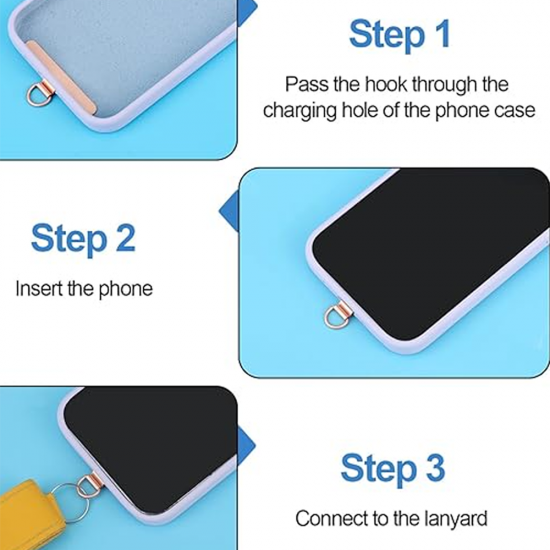 Step 1

Pass the hook through the charging hole of the phone case

Step 2

Insert the phone

Step 3

Connect to the lanyard