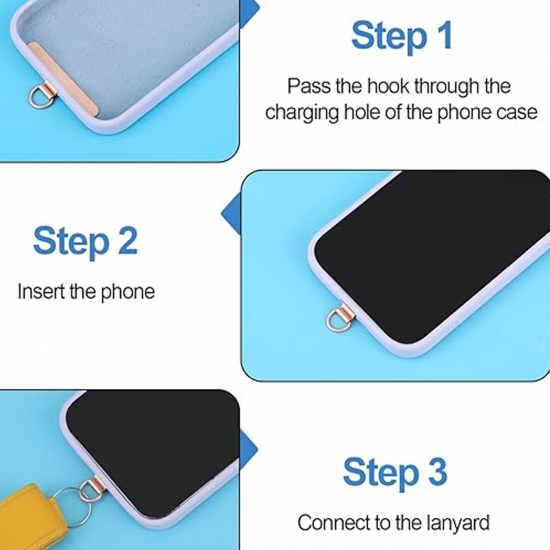 Step 1

Pass the hook through the charging hole of the phone case

Step 2

Insert the phone

Step 3

Connect to the lanyard